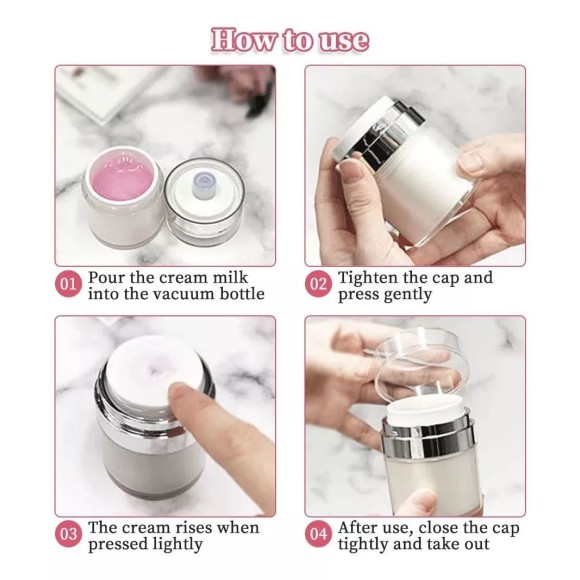 How to use

01 Pour the cream milk into the vacuum bottle

02 Tighten the cap and press gently

03 The cream rises when pressed lightly

04 After use, close the cap tightly and take out